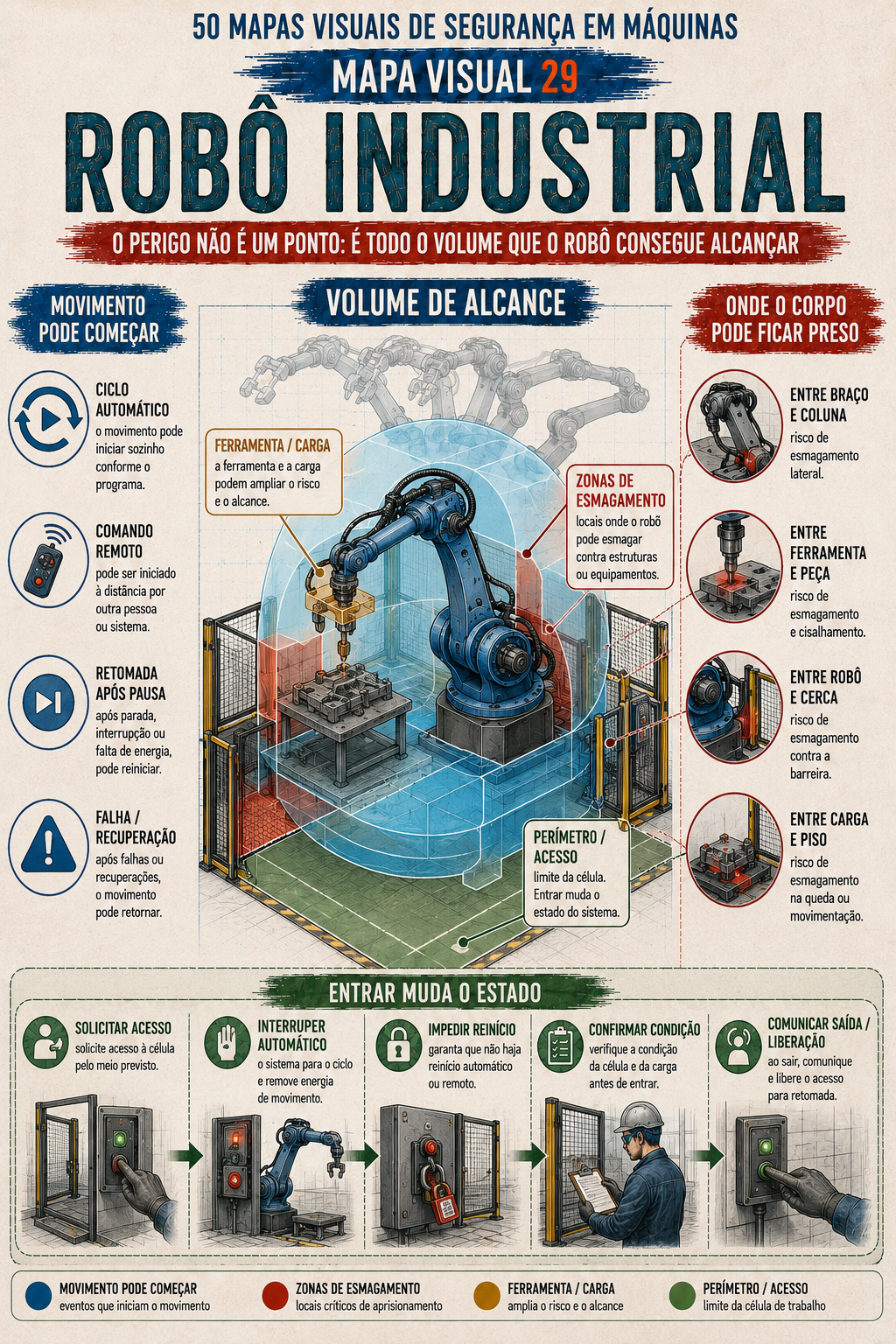 50 MAPAS VISUAIS DE SEGURANÇA EM MÁQUINAS

MAPA VISUAL 29

ROBÔ INDUSTRIAL

O PERIGO NÃO É UM PONTO: É TODO O VOLUME QUE O ROBÔ CONSEGUE ALCANÇAR

MOVIMENTO PODE COMEÇAR

CICLO AUTOMÁTICO
o movimento pode iniciar sozinho conforme o programa.

COMANDO REMOTO
pode ser iniciado à distância por outra pessoa ou sistema.

RETOMADA APÓS PAUSA
após parada, interrupção ou falta de energia, pode reiniciar.

FALHA / RECUPERAÇÃO
após falhas ou recuperações, o movimento pode retornar.

VOLUME DE ALCANCE

FERRAMENTA / CARGA
a ferramenta e a carga podem ampliar o risco e o alcance.

ZONAS DE ESMAGAMENTO
locais onde o robô pode esmagar contra estruturas ou equipamentos.

PERÍMETRO / ACESSO
limite da célula. Entrar muda o estado do sistema.

ONDE O CORPO PODE FICAR PRESO

ENTRE BRAÇO E COLUNA
risco de esmagamento lateral.

ENTRE FERRAMENTA E PEÇA
risco de esmagamento e cisalhamento.

ENTRE ROBÔ E CERCA
risco de esmagamento contra a barreira.

ENTRE CARGA E PISO
risco de esmagamento na queda ou movimentação.

ENTRAR MUDA O ESTADO

SOLICITAR ACESSO
solicite acesso à célula pelo meio previsto.

INTERRUPER AUTOMÁTICO
o sistema para o ciclo e remove energia de movimento.

IMPEDIR REINÍCIO
garanta que não haja reinício automático ou remoto.

CONFIRMAR CONDIÇÃO
verifique a condição da célula e da carga antes de entrar.

COMUNICAR SAÍDA / LIBERAÇÃO
ao sair, comunique e libere o acesso para retomada.

MOVIMENTO PODE COMEÇAR
eventos que iniciam o movimento

ZONAS DE ESMAGAMENTO
locais críticos de aprisionamento

FERRAMENTA / CARGA
amplia o risco e o alcance

PERÍMETRO / ACESSO
limite da célula de trabalho